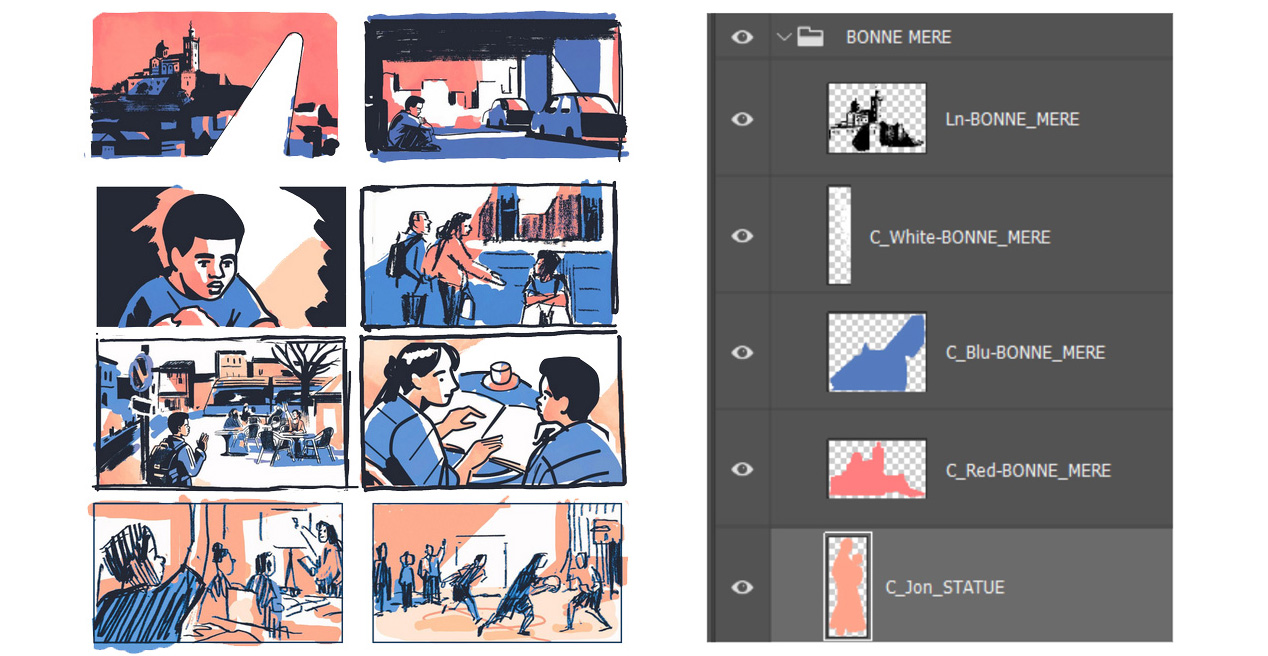 BONNE MERE

Ln-BONNE_MERE

C_White-BONNE_MERE

C_Blu-BONNE_MERE

C_Red-BONNE_MERE

C_Jon_STATUE